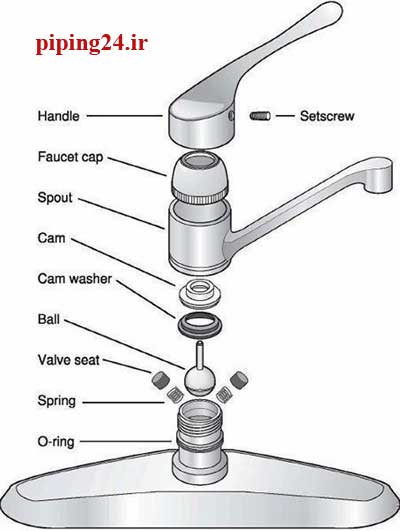 piping24.ir

Handle

Setscrew

Faucet cap

Spout

Cam

Cam washer

Ball

Valve seat

Spring

O-ring